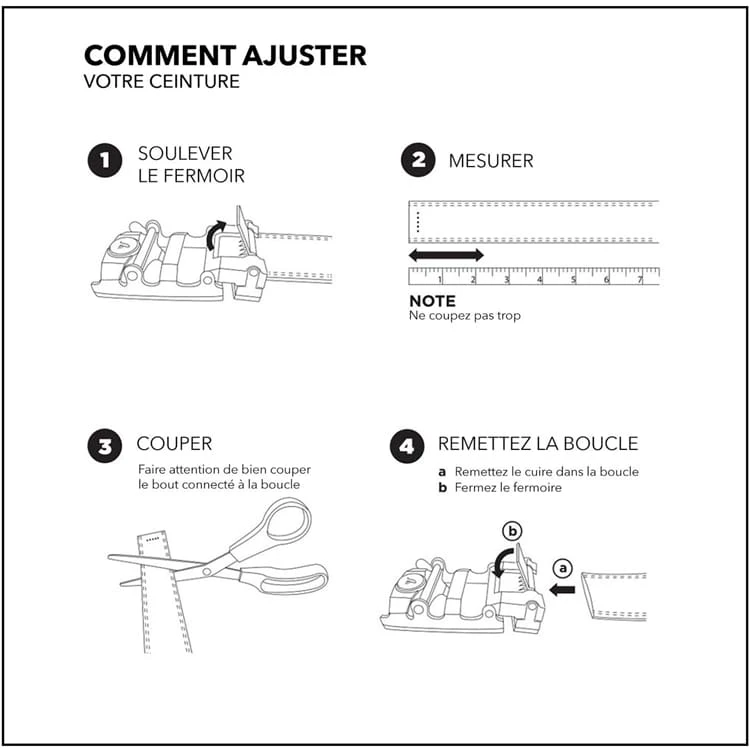 COMMENT AJUSTER
VOTRE CEINTURE

1 SOULEVER LE FERMOIR

2 MESURER

1 2 3 4 5 6 7

NOTE
Ne coupez pas trop

3 COUPER
Faire attention de bien couper le bout connecté à la boucle

4 REMETTEZ LA BOUCLE
a Remettez le cuire dans la boucle
b Fermez le fermoire

b

a